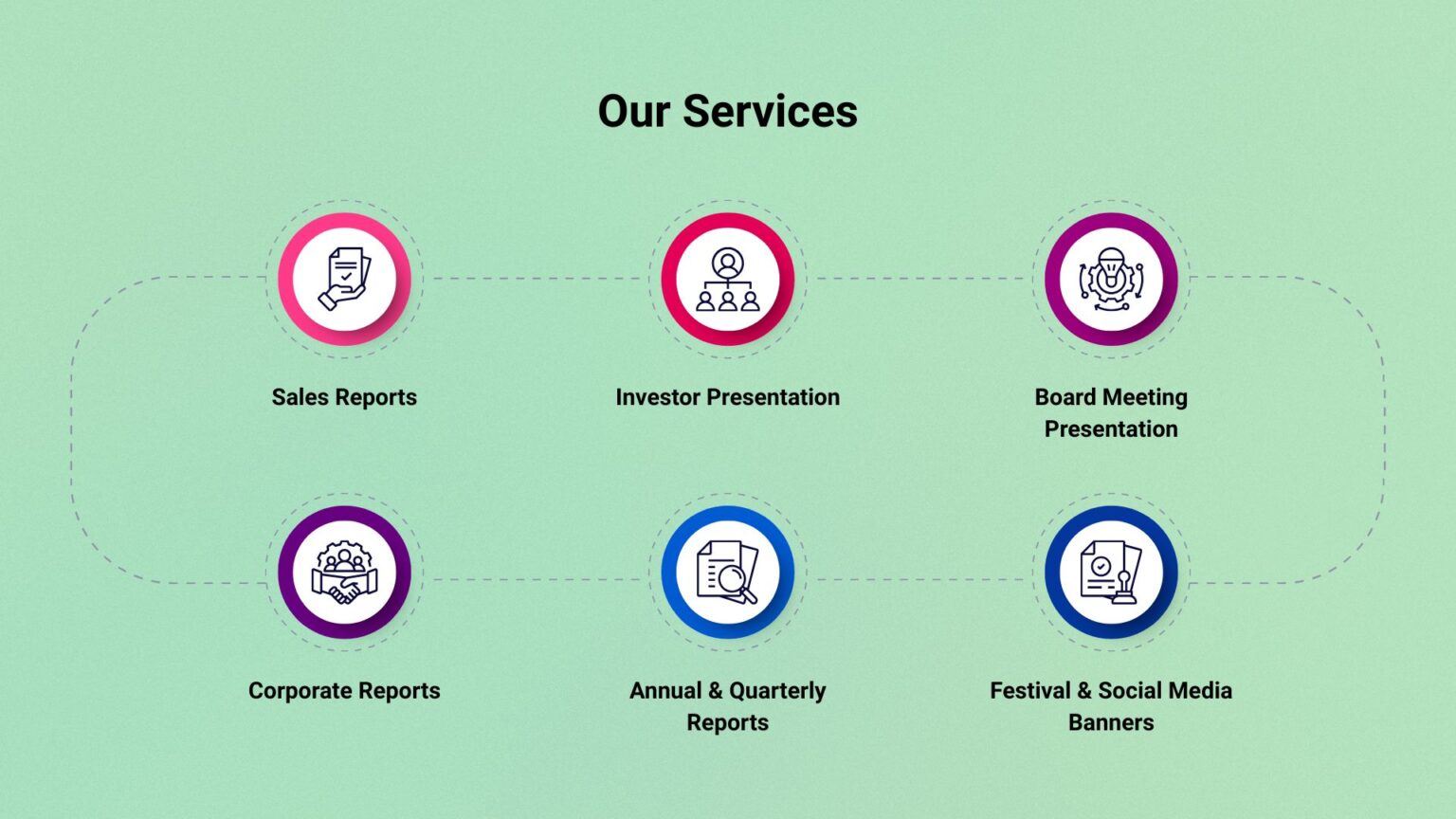 Our Services

Sales Reports

Investor Presentation

Board Meeting Presentation

Corporate Reports

Annual & Quarterly Reports

Festival & Social Media Banners