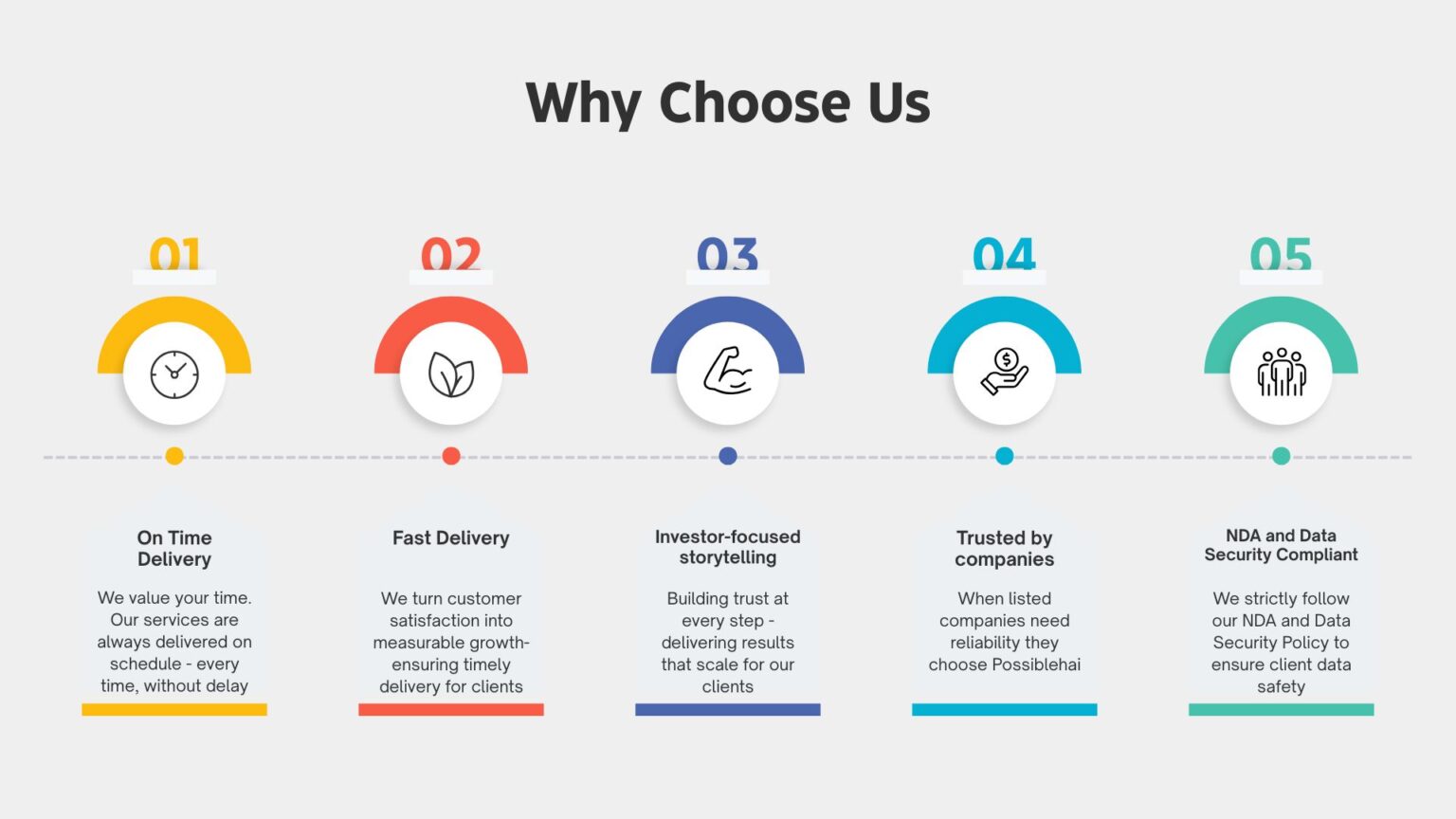 Why Choose Us

01

On Time Delivery

We value your time. Our services are always delivered on schedule - every time, without delay

02

Fast Delivery

We turn customer satisfaction into measurable growth-ensuring timely delivery for clients

03

Investor-focused storytelling

Building trust at every step - delivering results that scale for our clients

04

Trusted by companies

When listed companies need reliability they choose Possiblehai

05

NDA and Data Security Compliant

We strictly follow our NDA and Data Security Policy to ensure client data safety